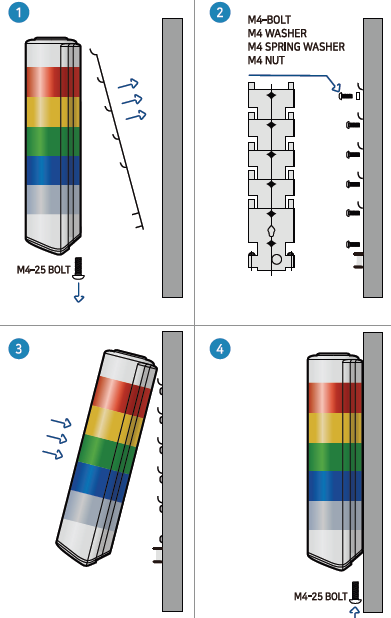 1

M4-25 BOLT

2

M4-BOLT
M4 WASHER
M4 SPRING WASHER
M4 NUT

3

4

M4-25 BOLT